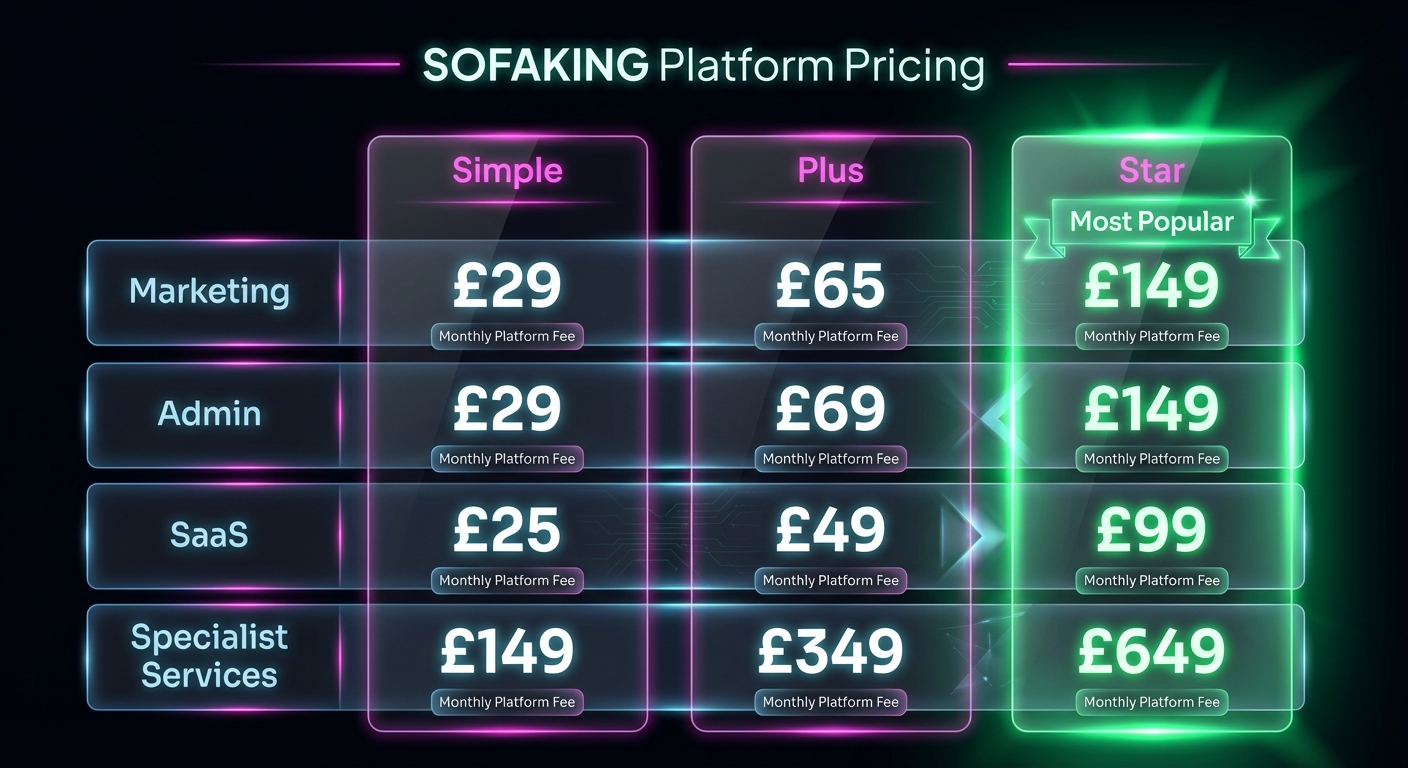 SOFAKING Platform Pricing

| | Simple | Plus | Star Most Popular |
|---|---|---|---|
| Marketing | £29 Monthly Platform Fee | £65 Monthly Platform Fee | £149 Monthly Platform Fee |
| Admin | £29 Monthly Platform Fee | £69 Monthly Platform Fee | £149 Monthly Platform Fee |
| SaaS | £25 Monthly Platform Fee | £49 Monthly Platform Fee | £99 Monthly Platform Fee |
| Specialist Services | £149 Monthly Platform Fee | £349 Monthly Platform Fee | £649 Monthly Platform Fee |